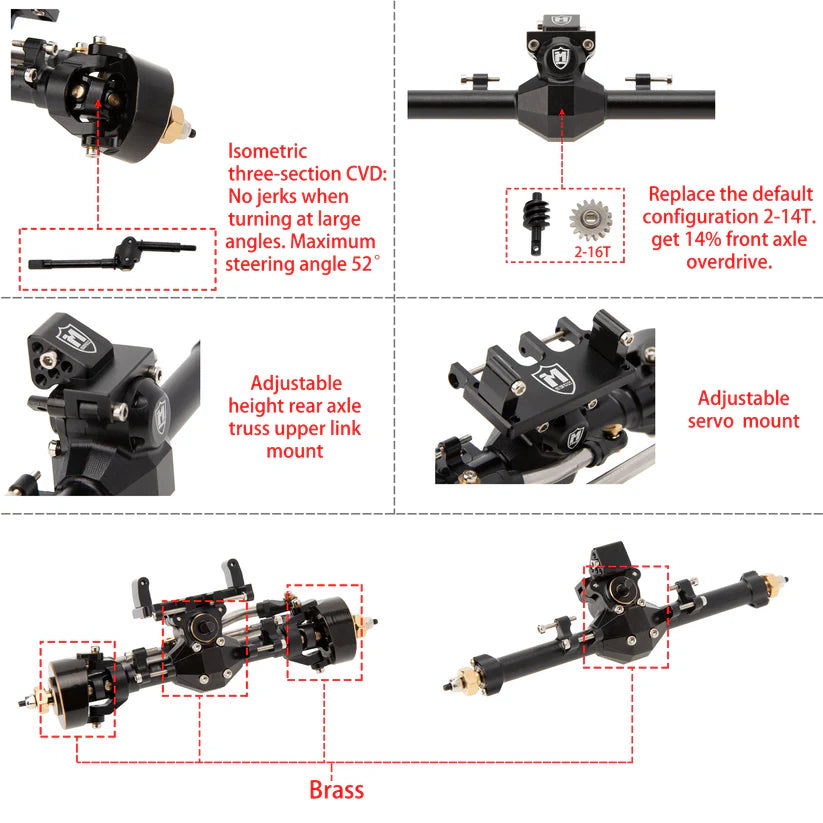 Isometric three-section CVD: No jerks when turning at large angles. Maximum steering angle 52°

2-16T

Replace the default configuration 2-14T. get 14% front axle overdrive.

Adjustable height rear axle truss upper link mount

Adjustable servo mount

Brass